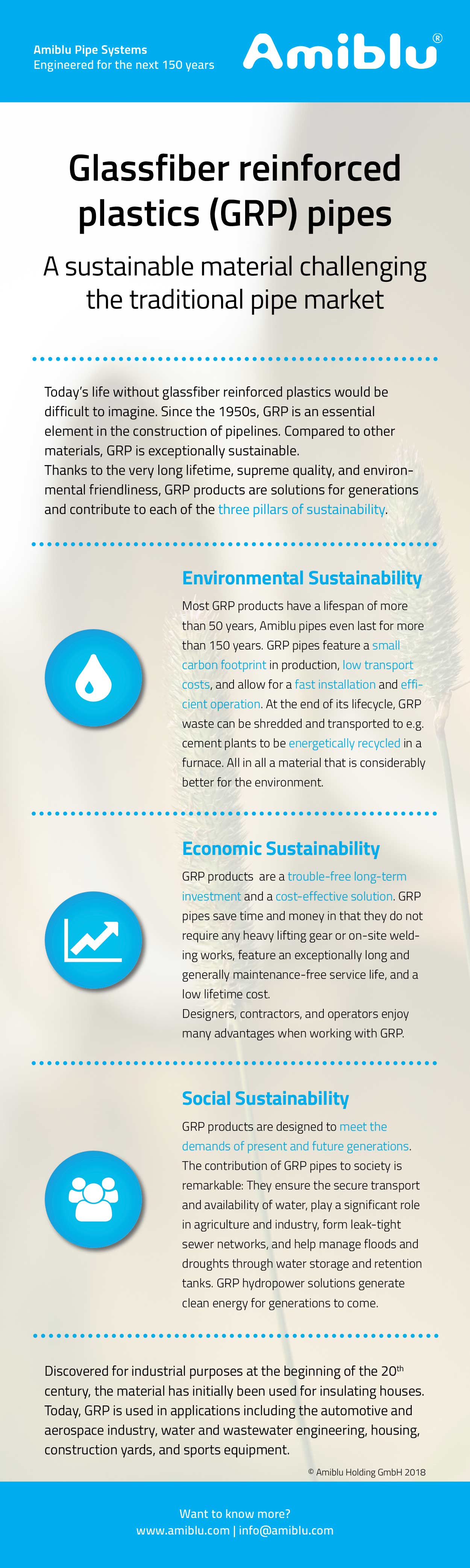 Amiblu Pipe Systems
Engineered for the next 150 years

Amiblu®

Glassfiber reinforced plastics (GRP) pipes

A sustainable material challenging the traditional pipe market

Today's life without glassfiber reinforced plastics would be difficult to imagine. Since the 1950s, GRP is an essential element in the construction of pipelines. Compared to other materials, GRP is exceptionally sustainable.
Thanks to the very long lifetime, supreme quality, and environmental friendliness, GRP products are solutions for generations and contribute to each of the three pillars of sustainability.

Environmental Sustainability

Most GRP products have a lifespan of more than 50 years, Amiblu pipes even last for more than 150 years. GRP pipes feature a small carbon footprint in production, low transport costs, and allow for a fast installation and efficient operation. At the end of its lifecycle, GRP waste can be shredded and transported to e.g. cement plants to be energetically recycled in a furnace. All in all a material that is considerably better for the environment.

Economic Sustainability

GRP products are a trouble-free long-term investment and a cost-effective solution. GRP pipes save time and money in that they do not require any heavy lifting gear or on-site welding works, feature an exceptionally long and generally maintenance-free service life, and a low lifetime cost.
Designers, contractors, and operators enjoy many advantages when working with GRP.

Social Sustainability

GRP products are designed to meet the demands of present and future generations. The contribution of GRP pipes to society is remarkable: They ensure the secure transport and availability of water, play a significant role in agriculture and industry, form leak-tight sewer networks, and help manage floods and droughts through water storage and retention tanks. GRP hydropower solutions generate clean energy for generations to come.

Discovered for industrial purposes at the beginning of the 20$^{th}$ century, the material has initially been used for insulating houses. Today, GRP is used in applications including the automotive and aerospace industry, water and wastewater engineering, housing, construction yards, and sports equipment.

© Amiblu Holding GmbH 2018

Want to know more?
www.amiblu.com | info@amiblu.com